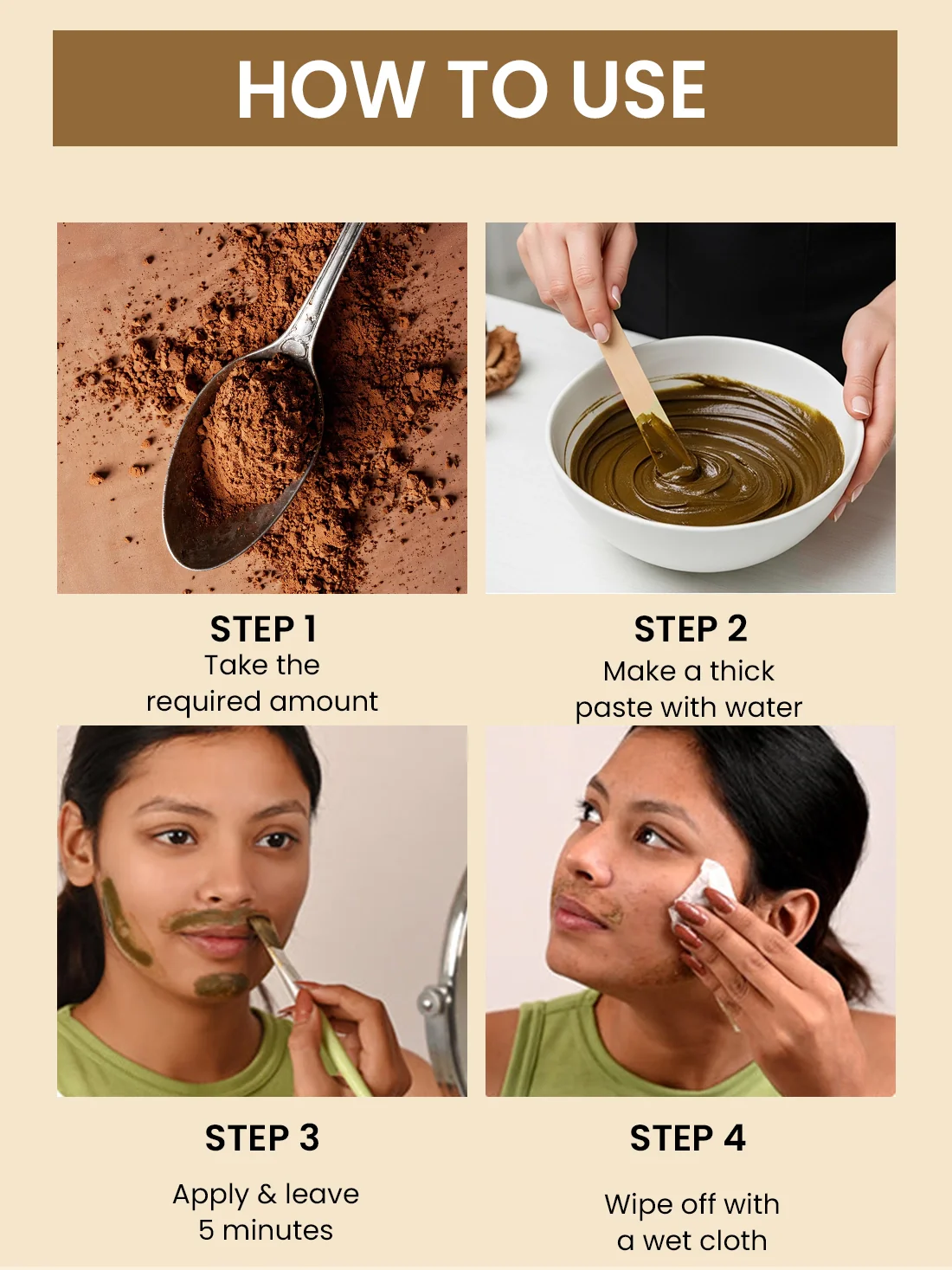 HOW TO USE

STEP 1
Take the required amount

STEP 2
Make a thick paste with water

STEP 3
Apply & leave 5 minutes

STEP 4
Wipe off with a wet cloth